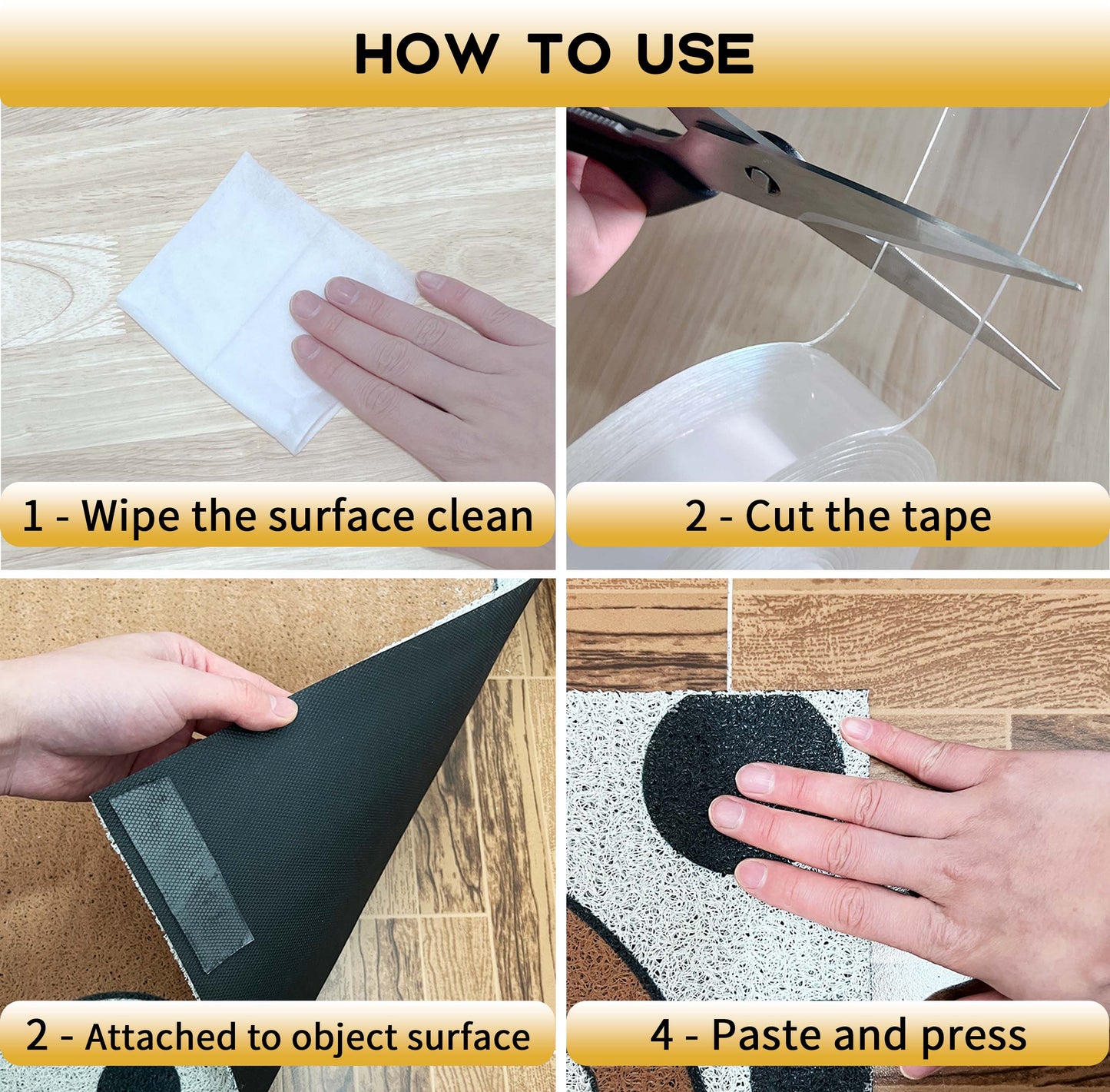 HOW TO USE

1 - Wipe the surface clean

2 - Cut the tape

2 - Attached to object surface

4 - Paste and press